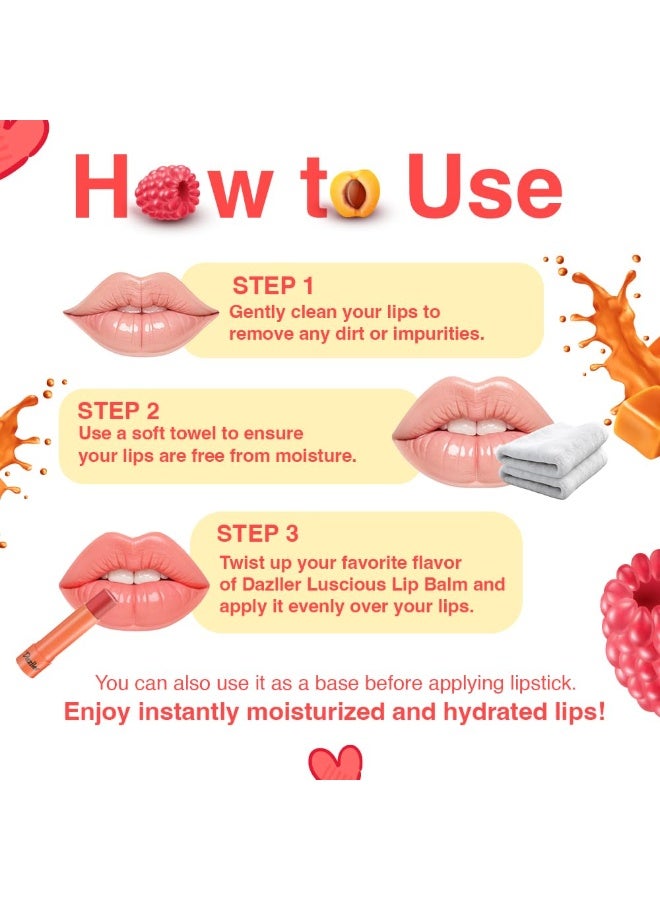 How to Use

STEP 1
Gently clean your lips to remove any dirt or impurities.

STEP 2
Use a soft towel to ensure your lips are free from moisture.

STEP 3
Twist up your favorite flavor of Dazller Luscious Lip Balm and apply it evenly over your lips.

Dazller

You can also use it as a base before applying lipstick.
Enjoy instantly moisturized and hydrated lips!